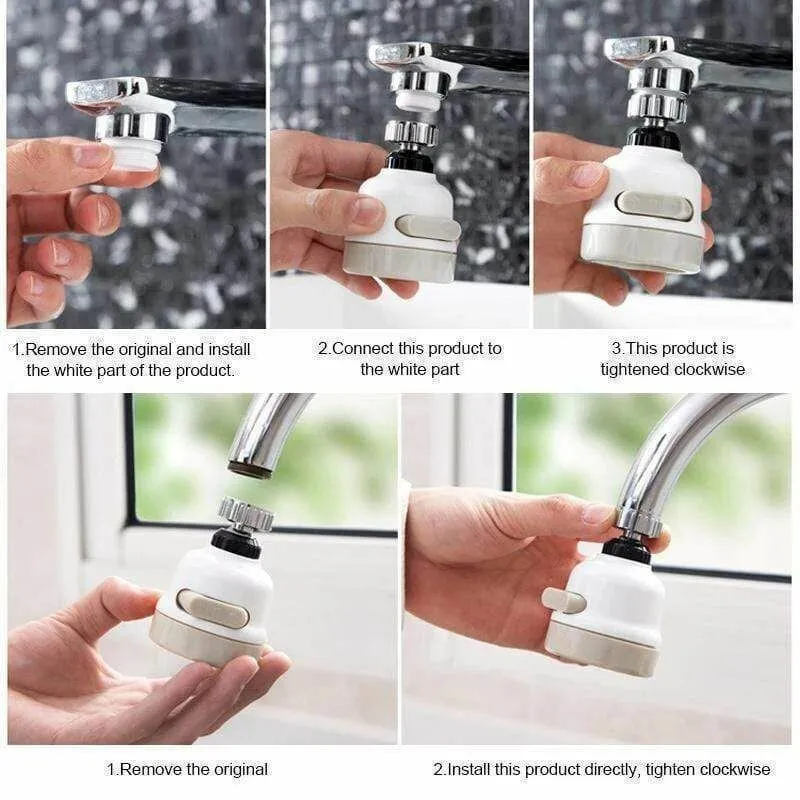 1.Remove the original and install the white part of the product.

2.Connect this product to the white part

3.This product is tightened clockwise

1.Remove the original

2.Install this product directly, tighten clockwise