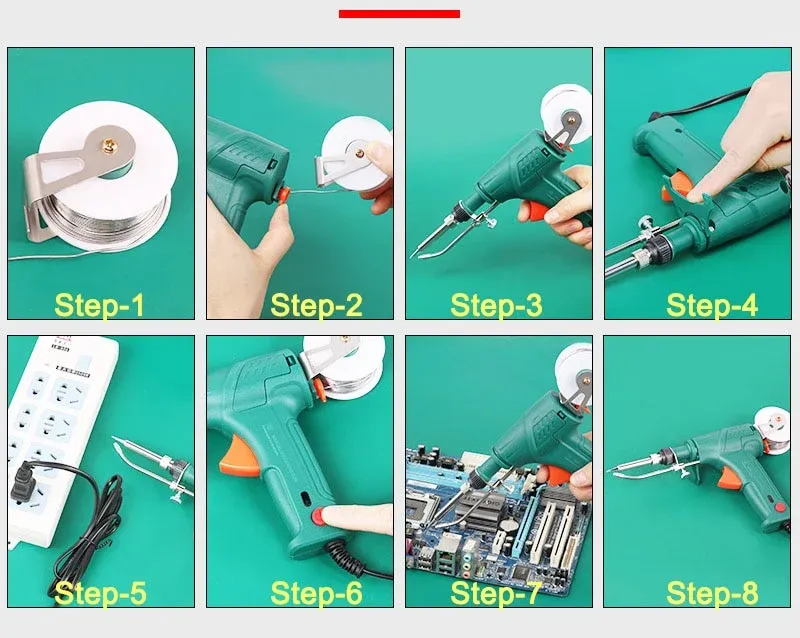 Step-1

Step-2

Step-3

Step-4

Step-5

Step-6

Step-7

Step-8