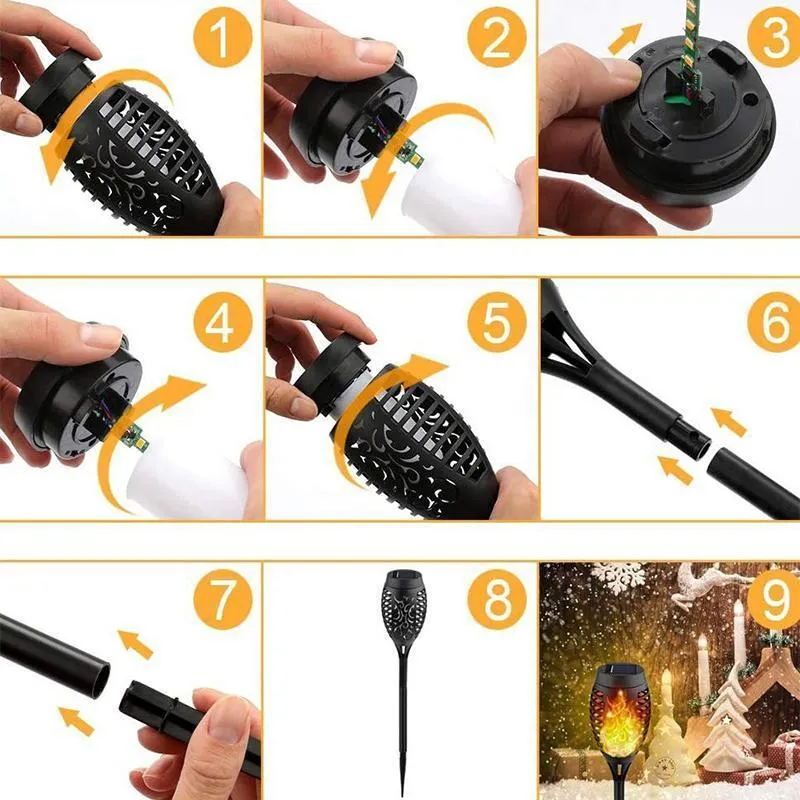 1
2
3
4
5
6
7
8
9