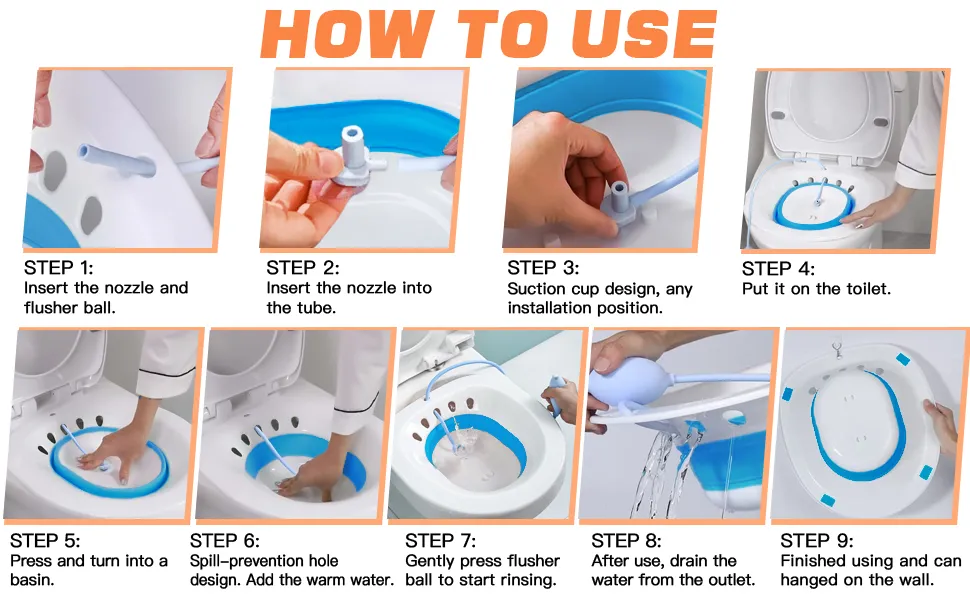 HOW TO USE

STEP 1:
Insert the nozzle and flusher ball.

STEP 2:
Insert the nozzle into the tube.

STEP 3:
Suction cup design, any installation position.

STEP 4:
Put it on the toilet.

STEP 5:
Press and turn into a basin.

STEP 6:
Spill-prevention hole design. Add the warm water.

STEP 7:
Gently press flusher ball to start rinsing.

STEP 8:
After use, drain the water from the outlet.

STEP 9:
Finished using and can hanged on the wall.